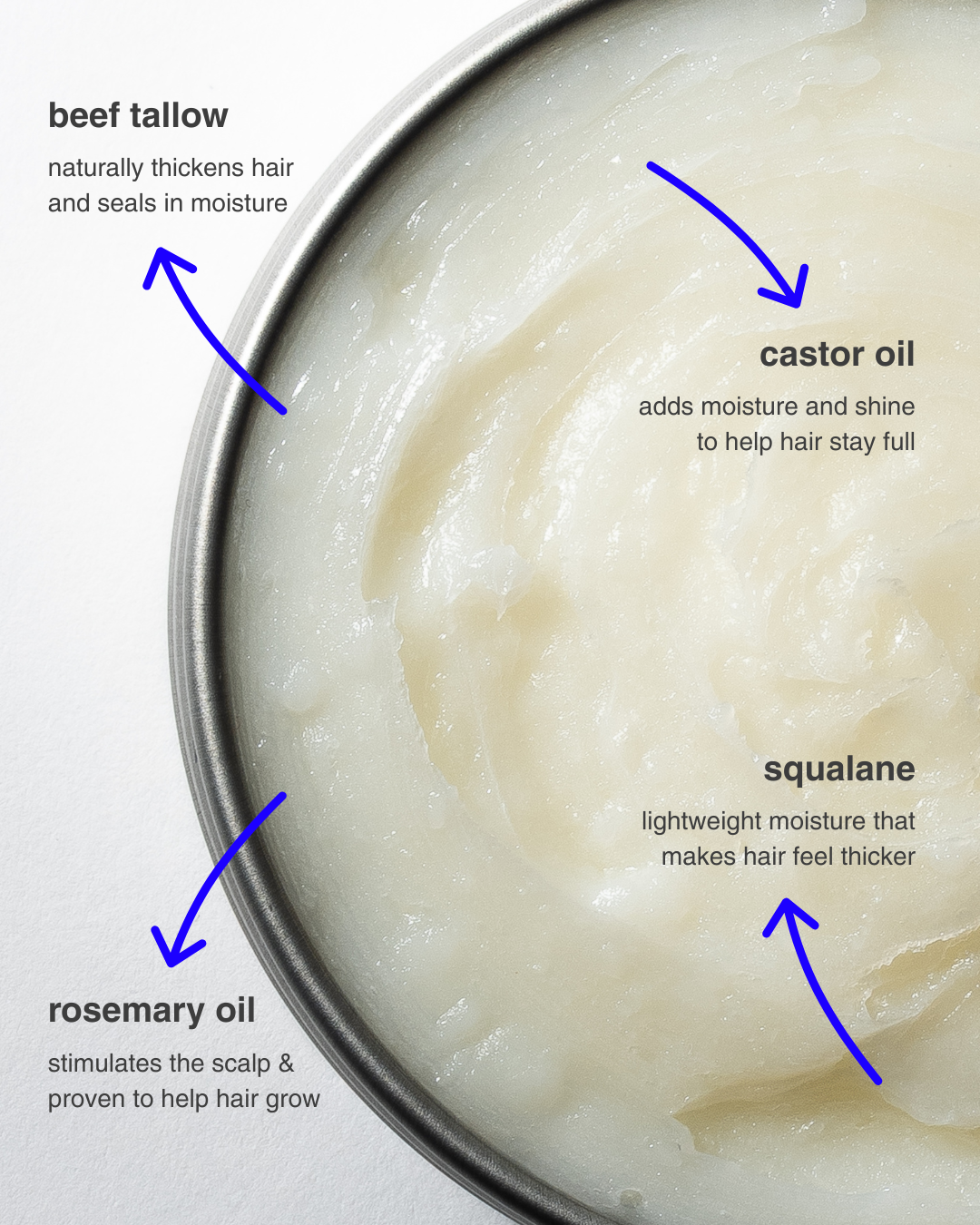 beef tallow

naturally thickens hair and seals in moisture

castor oil

adds moisture and shine to help hair stay full

squalane

lightweight moisture that makes hair feel thicker

rosemary oil

stimulates the scalp & proven to help hair grow